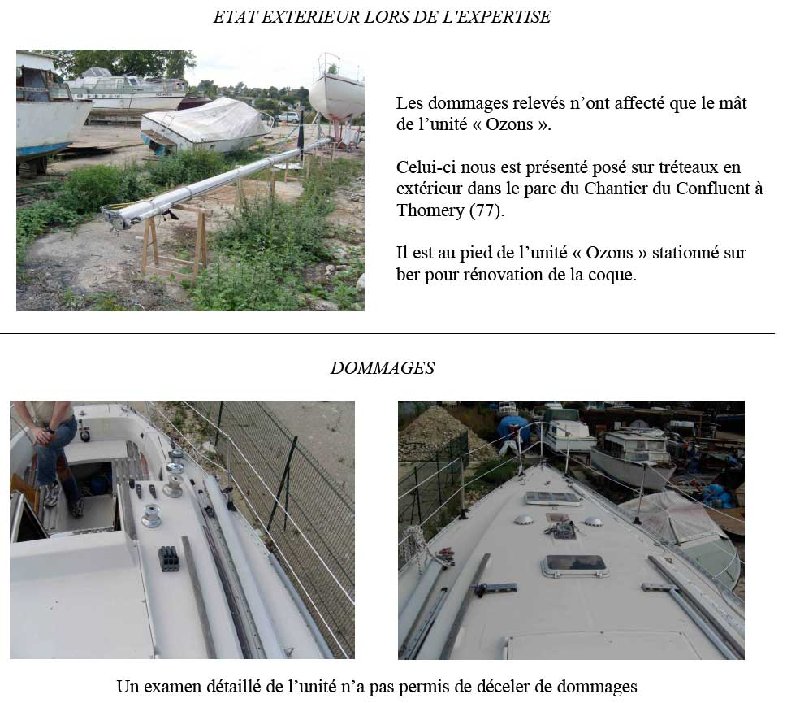 ETAT EXTERIEUR LORS DE L'EXPERTISE

Les dommages relevés n'ont affecté que le mât de l'unité « Ozons ».

Celui-ci nous est présenté posé sur tréteaux en extérieur dans le parc du Chantier du Confluent à Thomery (77).

Il est au pied de l'unité « Ozons » stationné sur ber pour rénovation de la coque.

DOMMAGES

Un examen détaillé de l'unité n'a pas permis de déceler de dommages